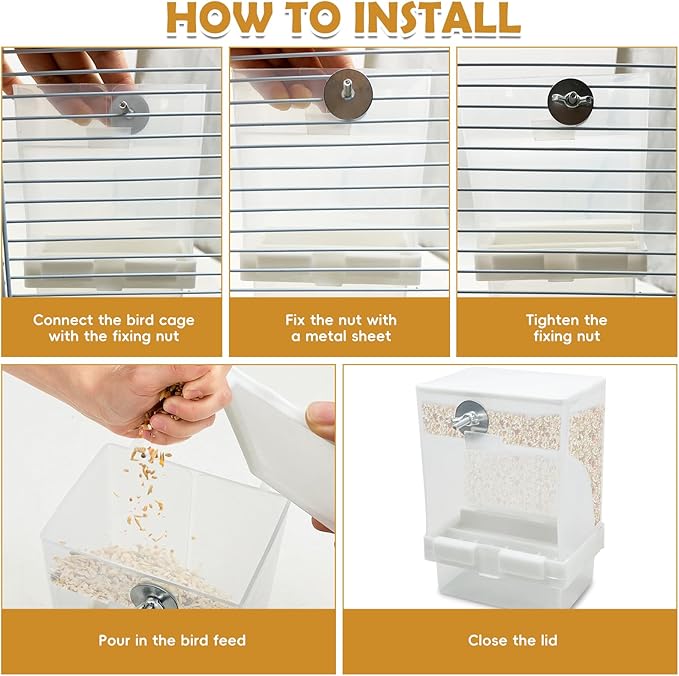 HOW TO INSTALL

Connect the bird cage with the fixing nut

Fix the nut with a metal sheet

Tighten the fixing nut

Pour in the bird feed

Close the lid