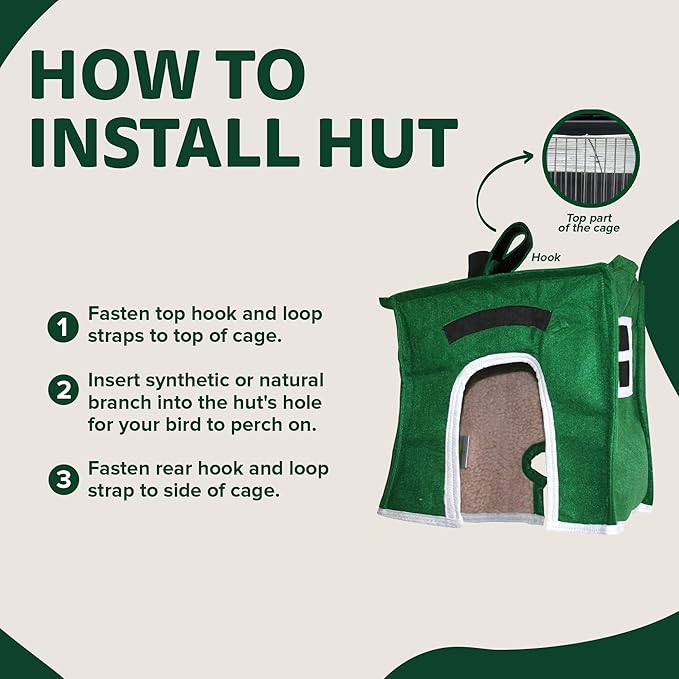 HOW TO INSTALL HUT

Top part of the cage

Hook

1 Fasten top hook and loop straps to top of cage.

2 Insert synthetic or natural branch into the hut's hole for your bird to perch on.

3 Fasten rear hook and loop strap to side of cage.