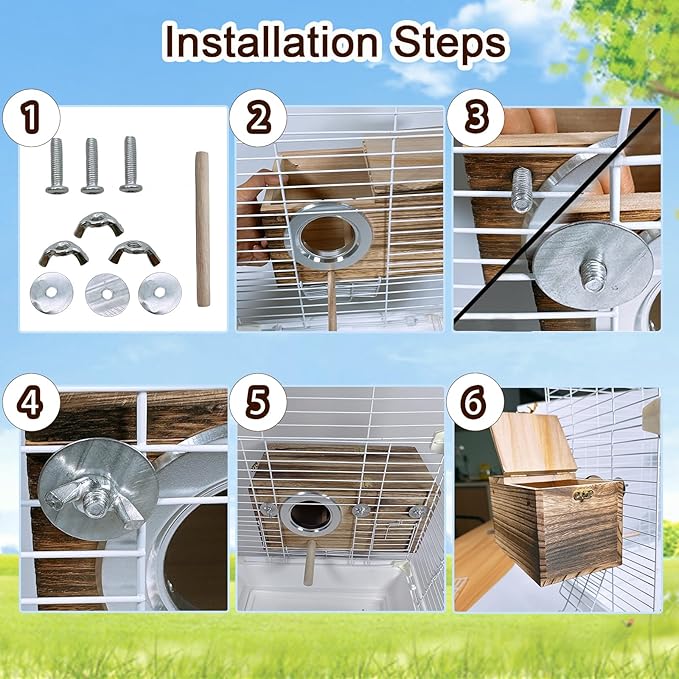 Installation Steps

1

2

3

4

5

6