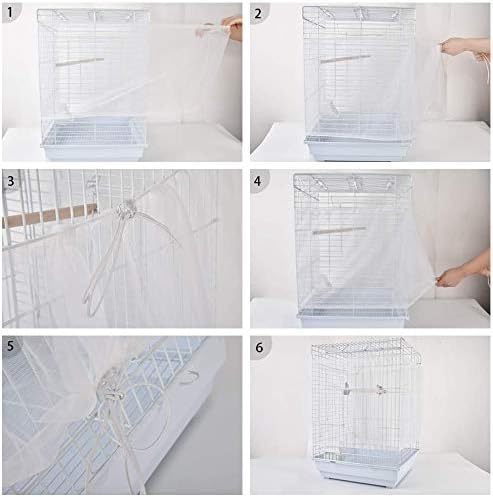 1

2

3

4

5

6