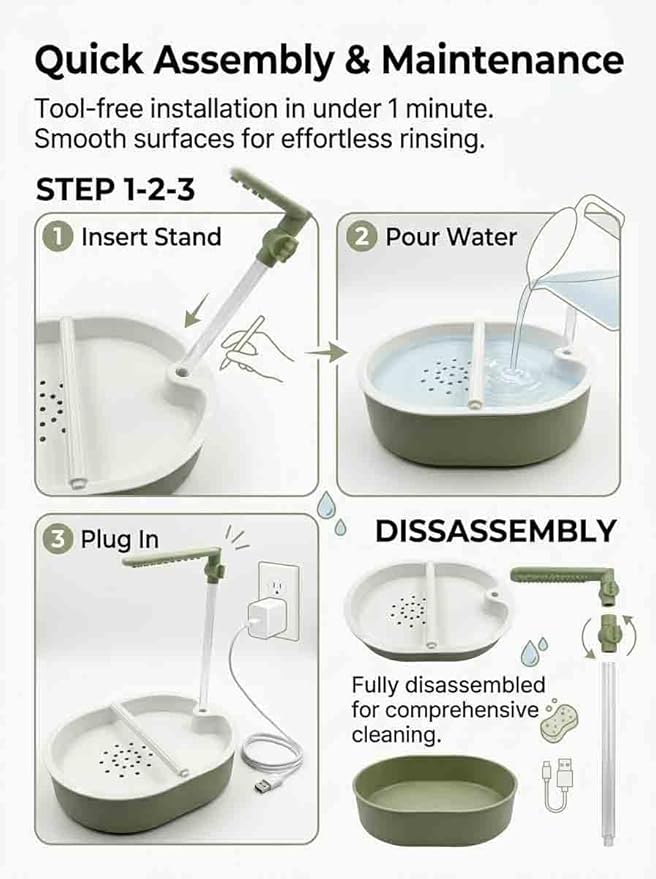 Quick Assembly & Maintenance

Tool-free installation in under 1 minute.
Smooth surfaces for effortless rinsing.

STEP 1-2-3

1 Insert Stand

2 Pour Water

3 Plug In

DISSASSEMBLY

Fully disassembled for comprehensive cleaning.