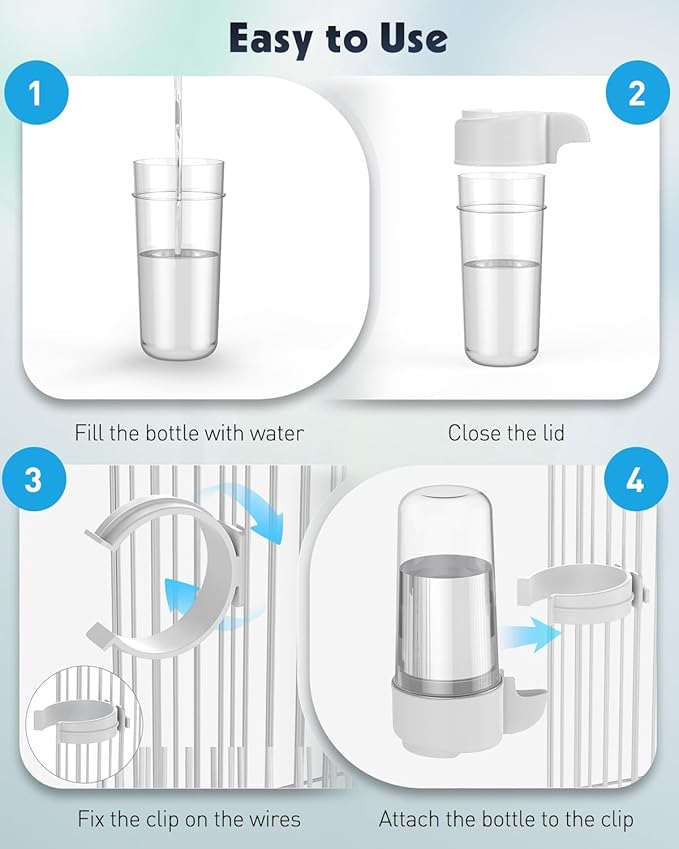 Easy to Use

1

2

Fill the bottle with water

Close the lid

3

4

Fix the clip on the wires

Attach the bottle to the clip