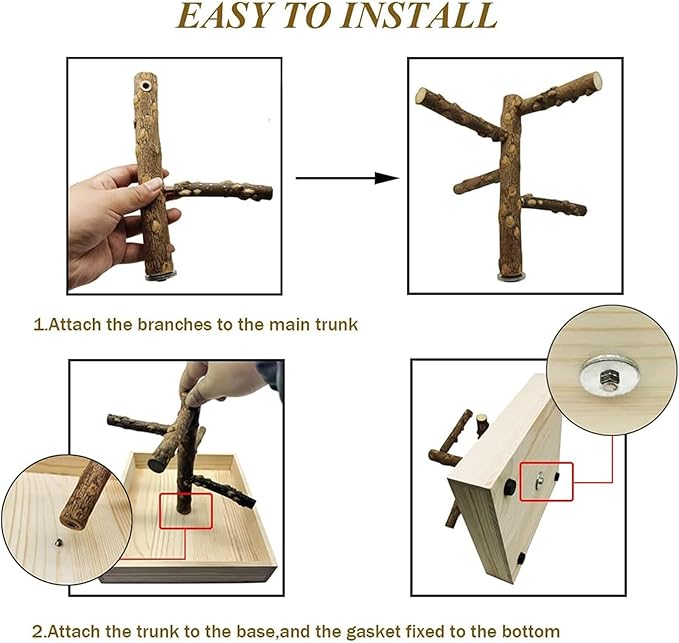 EASY TO INSTALL

1.Attach the branches to the main trunk

2.Attach the trunk to the base,and the gasket fixed to the bottom