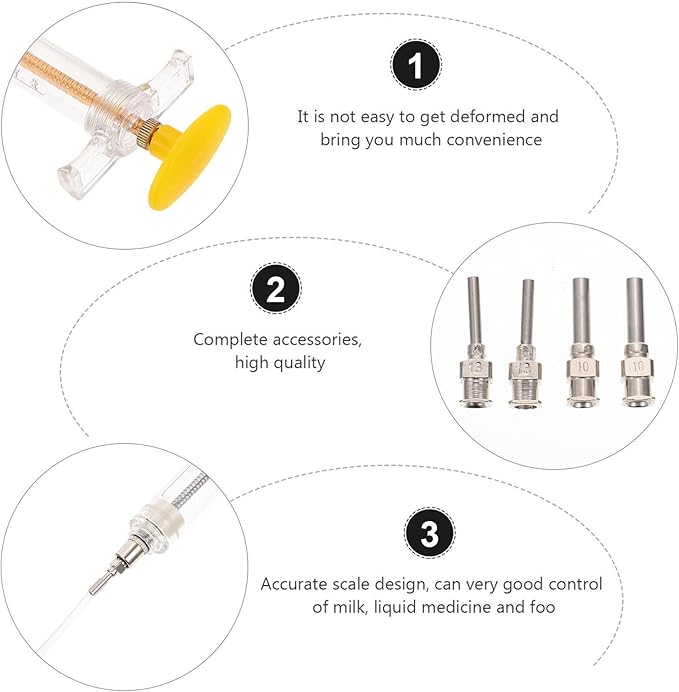 1

It is not easy to get deformed and bring you much convenience

2

Complete accessories, high quality

13

13

10

10

3

Accurate scale design, can very good control of milk, liquid medicine and foo