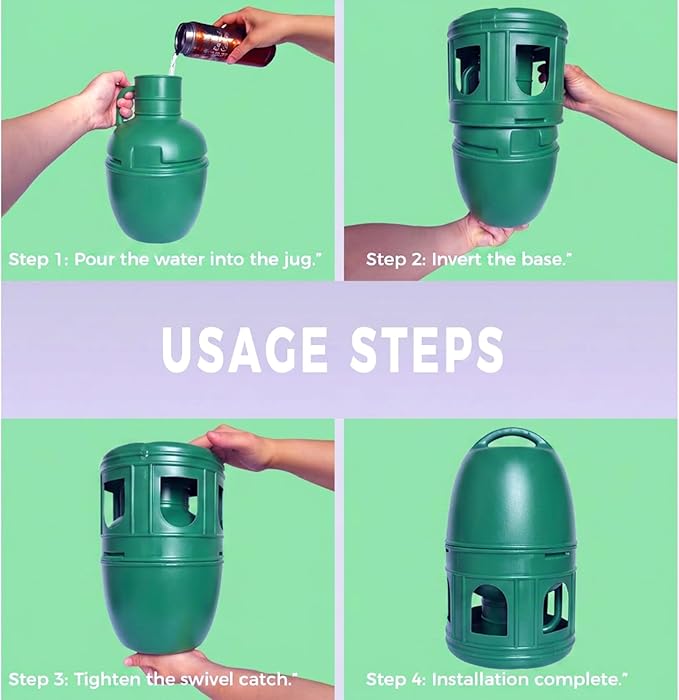 Step 1: Pour the water into the jug."

Step 2: Invert the base."

USAGE STEPS

Step 3: Tighten the swivel catch."

Step 4: Installation complete."