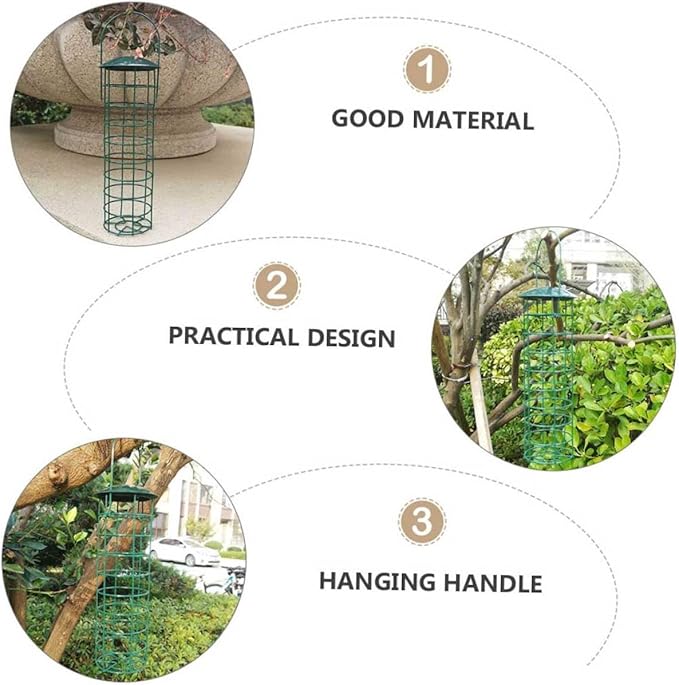 1

GOOD MATERIAL

2

PRACTICAL DESIGN

3

HANGING HANDLE