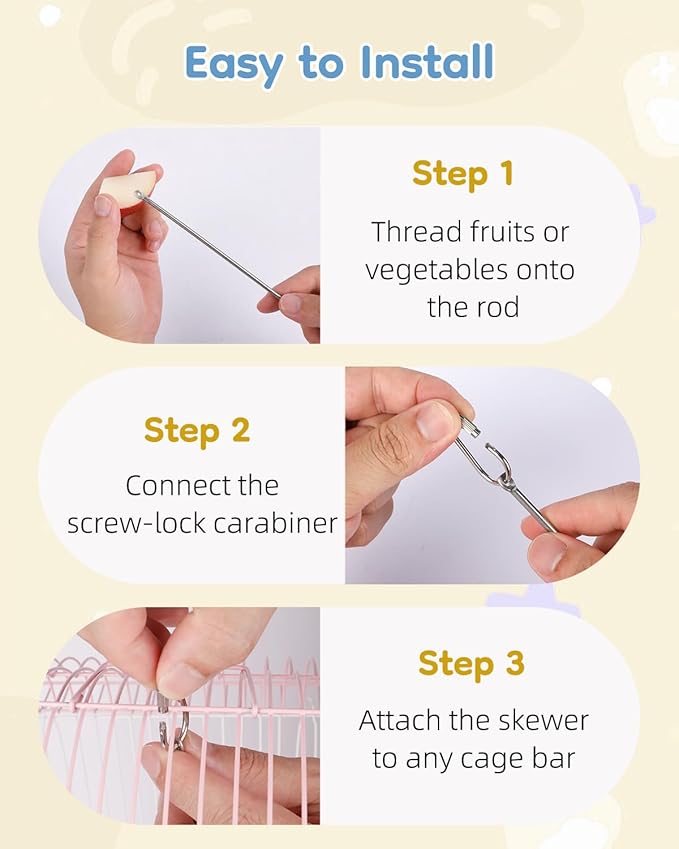 Easy to Install

Step 1

Thread fruits or vegetables onto the rod

Step 2

Connect the screw-lock carabiner

Step 3

Attach the skewer to any cage bar