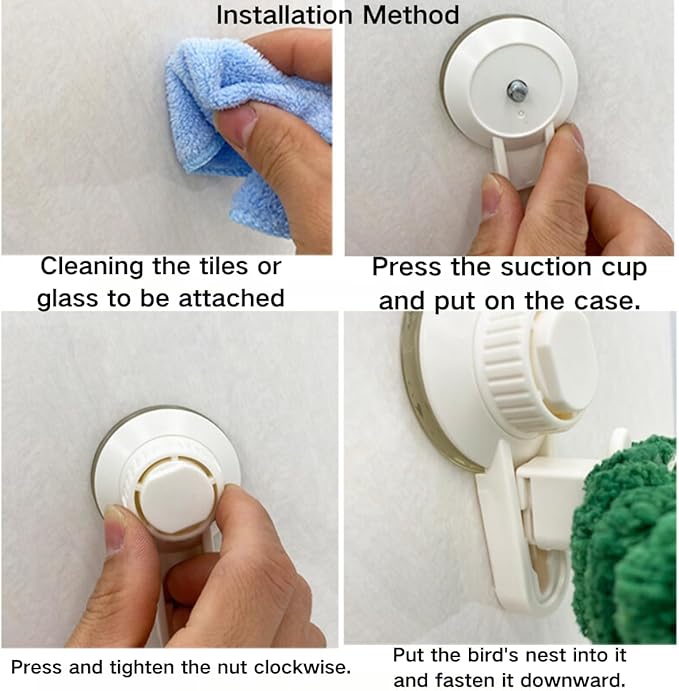 Installation Method

Cleaning the tiles or glass to be attached

Press the suction cup and put on the case.

Press and tighten the nut clockwise.

Put the bird's nest into it and fasten it downward.