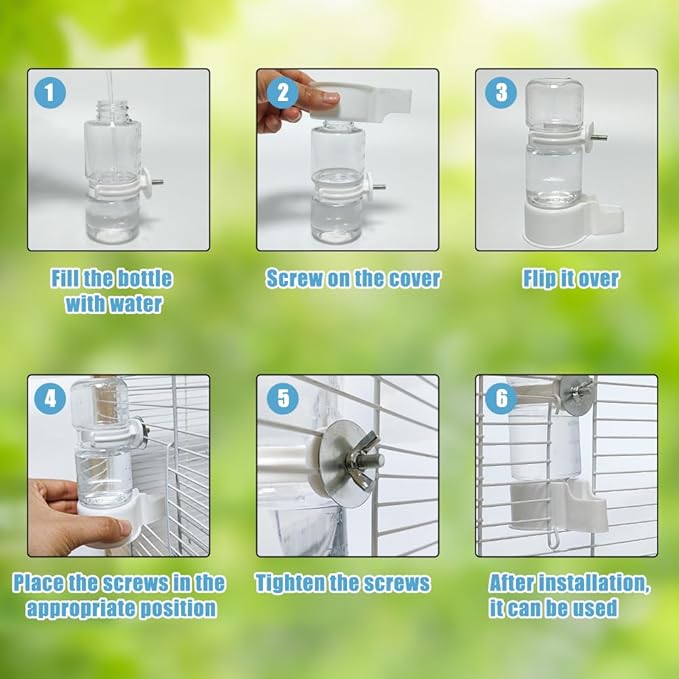 1

Fill the bottle with water

2

Screw on the cover

3

Flip it over

4

Place the screws in the appropriate position

5

Tighten the screws

6

After installation, it can be used