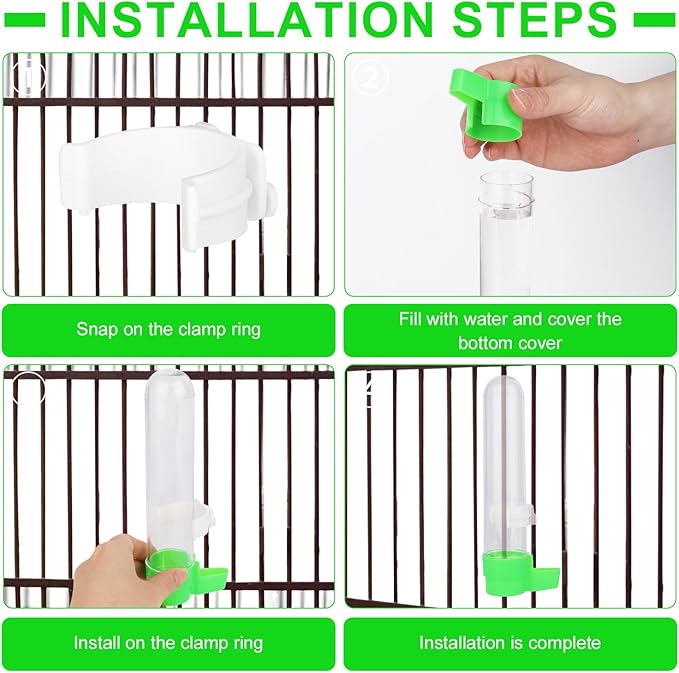 INSTALLATION STEPS

①

Snap on the clamp ring

②

Fill with water and cover the bottom cover

③

Install on the clamp ring

④

Installation is complete