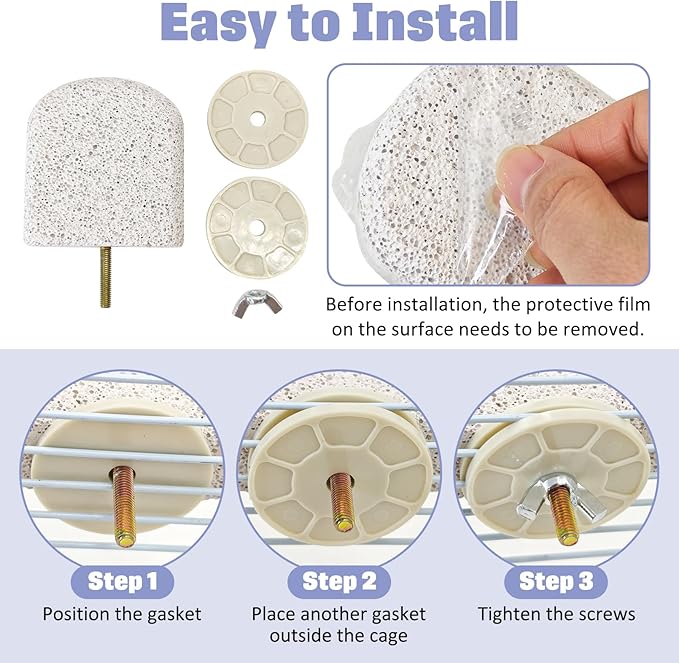 Easy to Install

Before installation, the protective film on the surface needs to be removed.

Step 1
Position the gasket

Step 2
Place another gasket outside the cage

Step 3
Tighten the screws