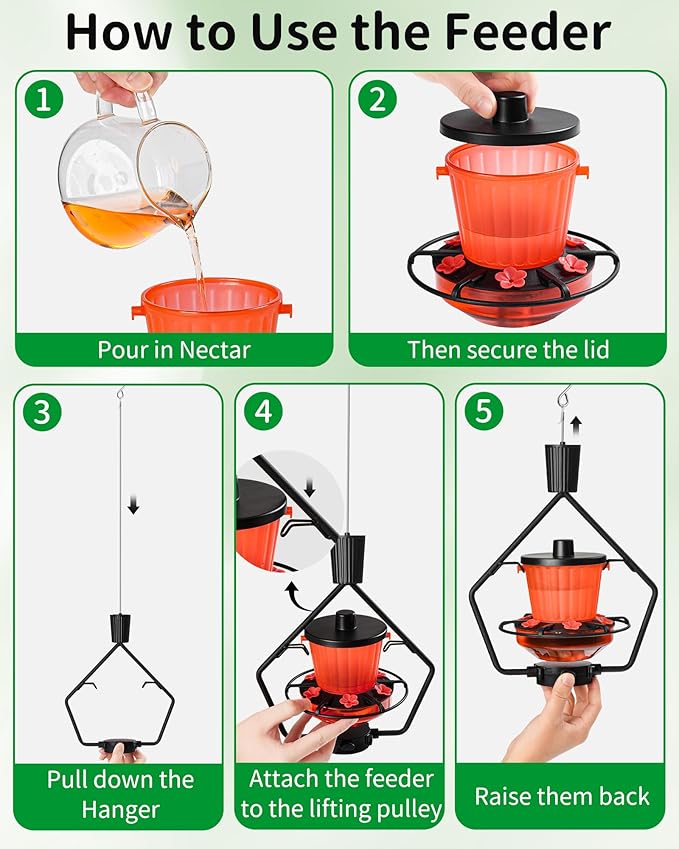 How to Use the Feeder

1
Pour in Nectar

2
Then secure the lid

3
Pull down the Hanger

4
Attach the feeder to the lifting pulley

5
Raise them back