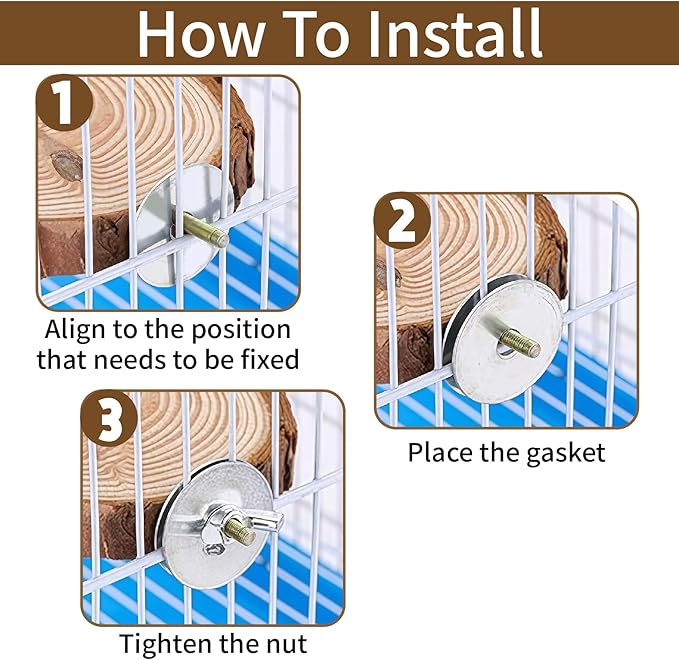 How To Install

1

Align to the position that needs to be fixed

2

Place the gasket

3

Tighten the nut