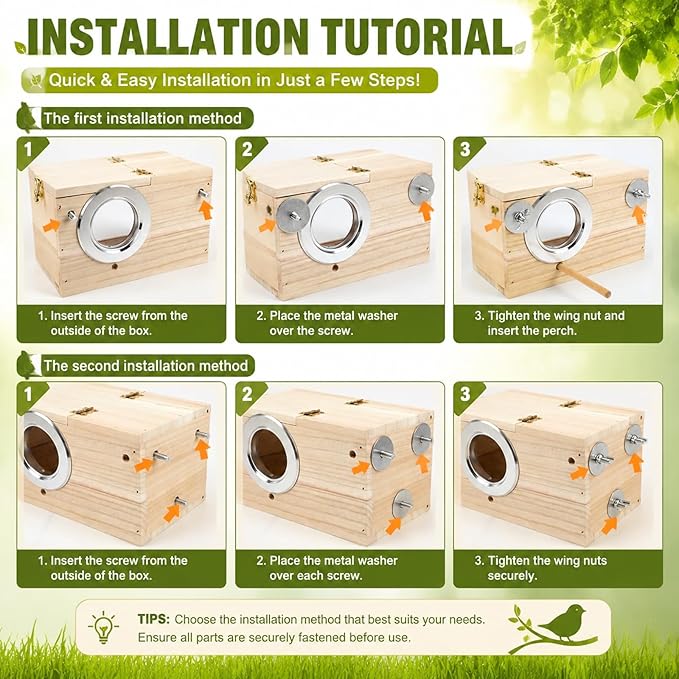 INSTALLATION TUTORIAL

Quick & Easy Installation in Just a Few Steps!

The first installation method

1

1. Insert the screw from the outside of the box.

2

2. Place the metal washer over the screw.

3

3. Tighten the wing nut and insert the perch.

The second installation method

1

1. Insert the screw from the outside of the box.

2

2. Place the metal washer over each screw.

3

3. Tighten the wing nuts securely.

TIPS: Choose the installation method that best suits your needs. Ensure all parts are securely fastened before use.