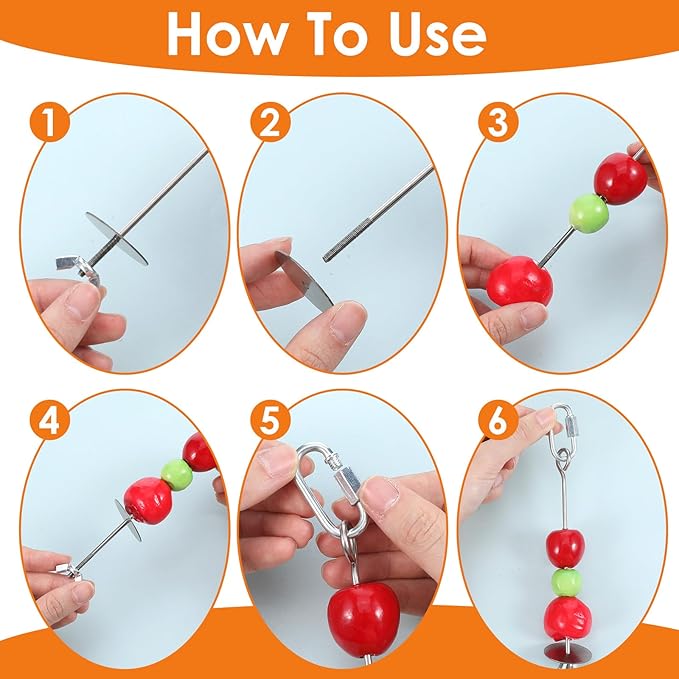 How To Use

1

2

3

4

5

6