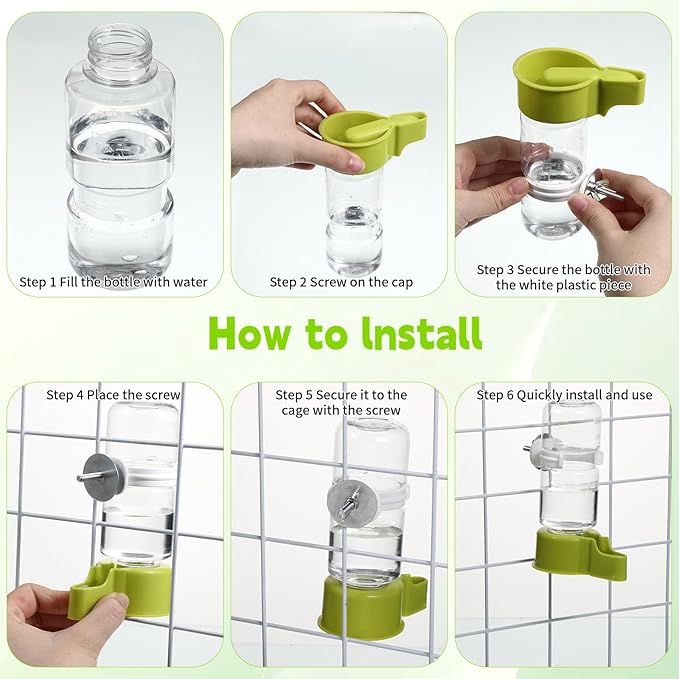 Step 1 Fill the bottle with water

Step 2 Screw on the cap

Step 3 Secure the bottle with the white plastic piece

How to Install

Step 4 Place the screw

Step 5 Secure it to the cage with the screw

Step 6 Quickly install and use