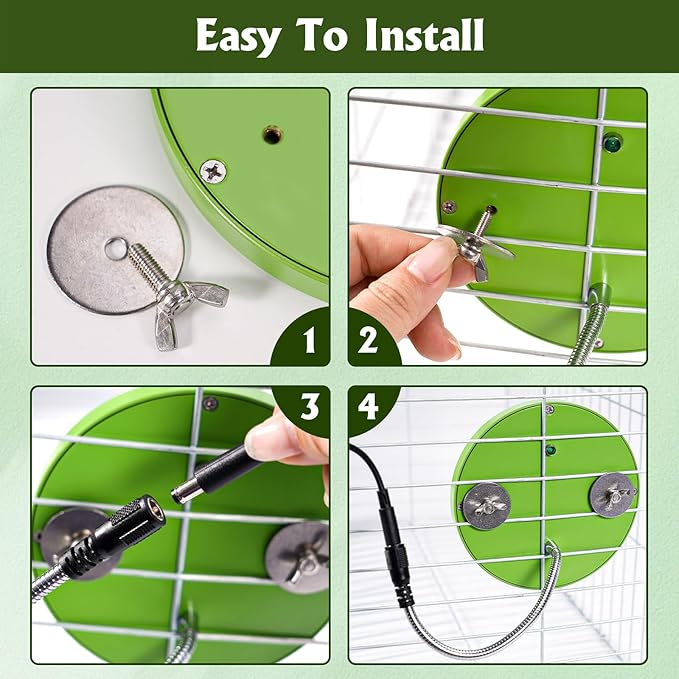 Easy To Install

1

2

3

4