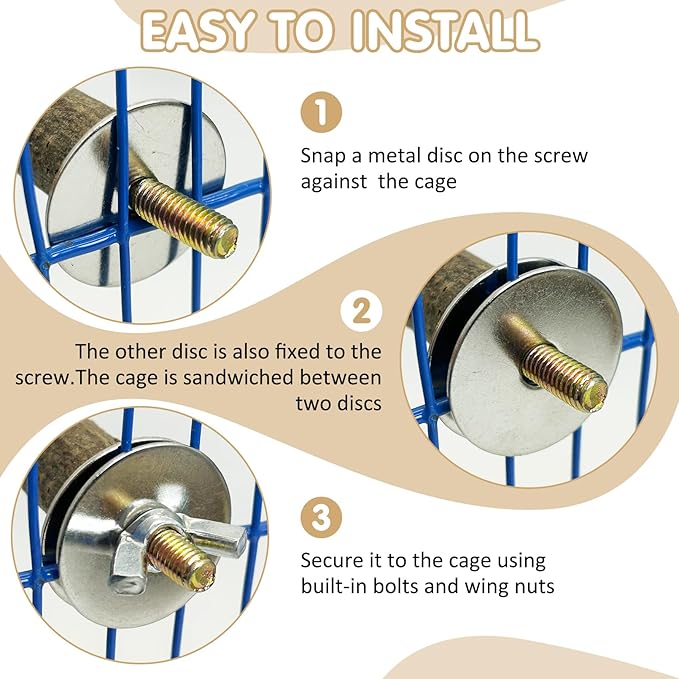 EASY TO INSTALL

1

Snap a metal disc on the screw against  the cage

2

The other disc is also fixed to the screw.The cage is sandwiched between two discs

3

Secure it to the cage using built-in bolts and wing nuts