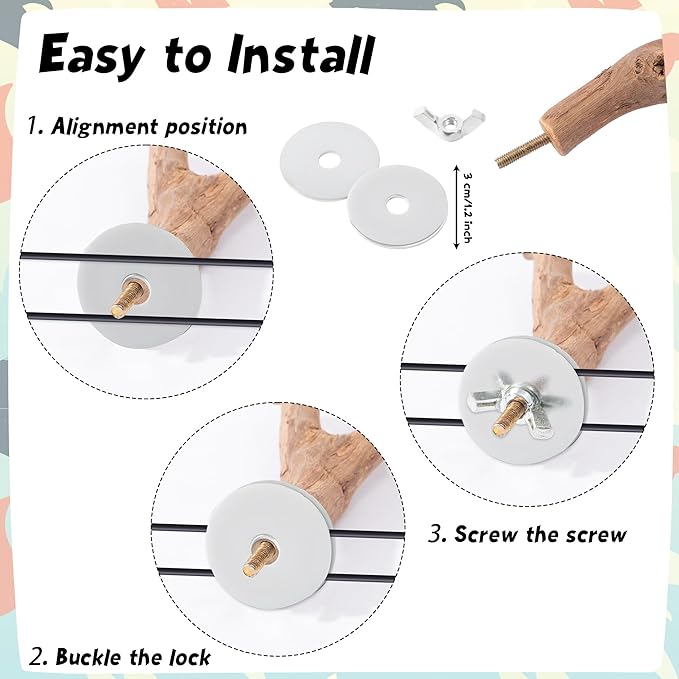 Easy to Install

1. Alignment position

3 cm/1.2 inch

3. Screw the screw

2. Buckle the lock