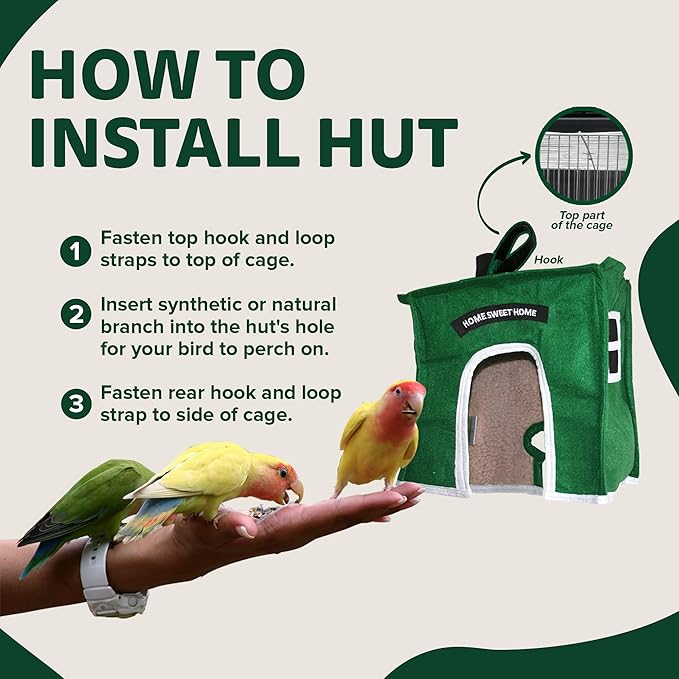 HOW TO INSTALL HUT

1 Fasten top hook and loop straps to top of cage.

2 Insert synthetic or natural branch into the hut's hole for your bird to perch on.

3 Fasten rear hook and loop strap to side of cage.

Top part of the cage

Hook

HOME SWEET HOME