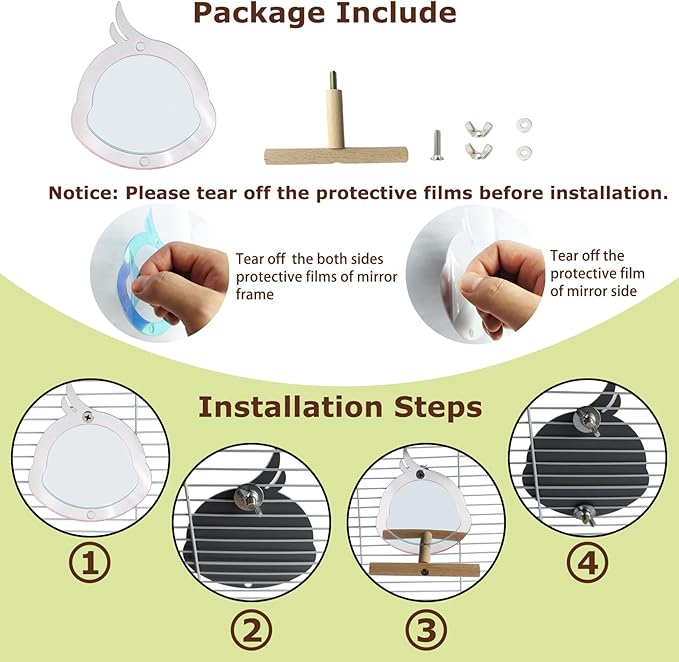 Package Include

Notice: Please tear off the protective films before installation.

Tear off the both sides protective films of mirror frame

Tear off the protective film of mirror side

Installation Steps

①

②

③

④