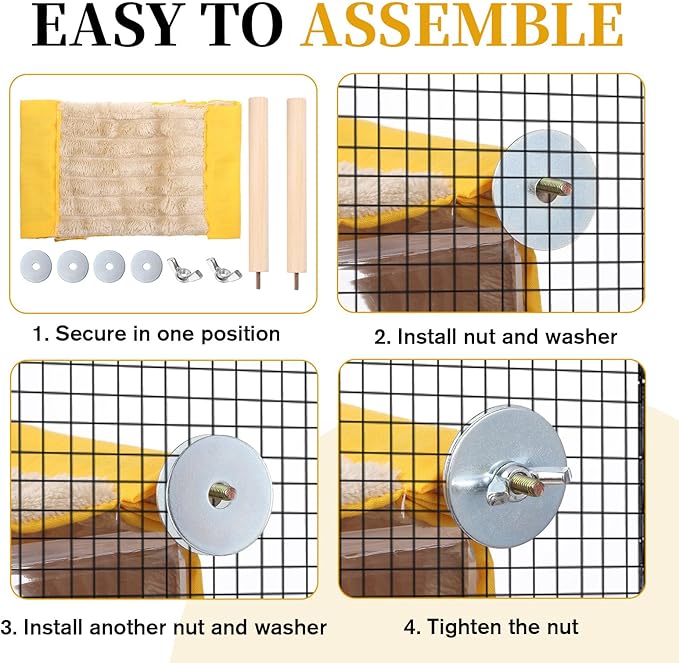 EASY TO ASSEMBLE

1. Secure in one position

2. Install nut and washer

3. Install another nut and washer

4. Tighten the nut