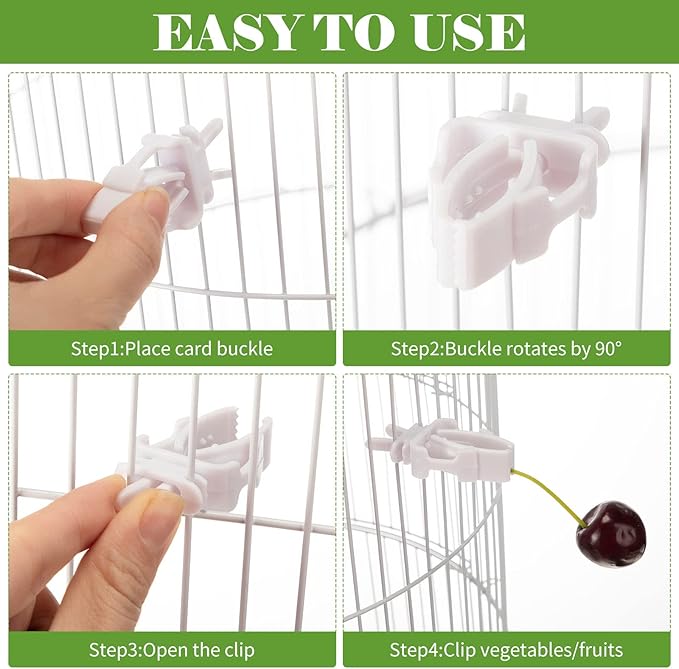 EASY TO USE

Step1:Place card buckle

Step2:Buckle rotates by 90°

Step3:Open the clip

Step4:Clip vegetables/fruits