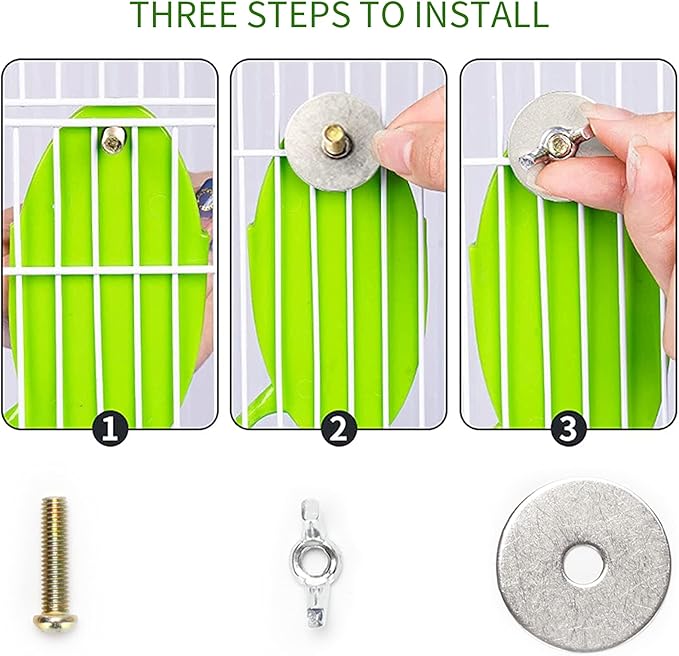 THREE STEPS TO INSTALL

1

2

3