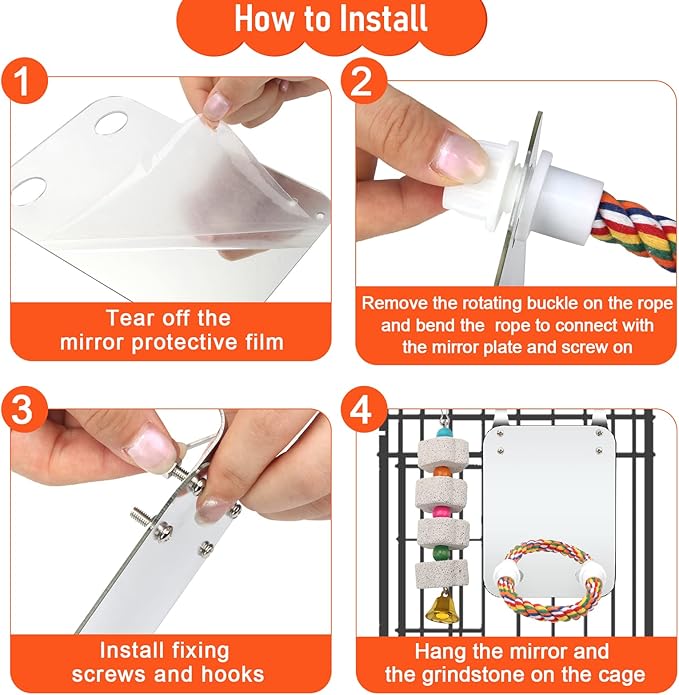 How to Install

1

Tear off the mirror protective film

2

Remove the rotating buckle on the rope and bend the rope to connect with the mirror plate and screw on

3

Install fixing screws and hooks

4

Hang the mirror and the grindstone on the cage