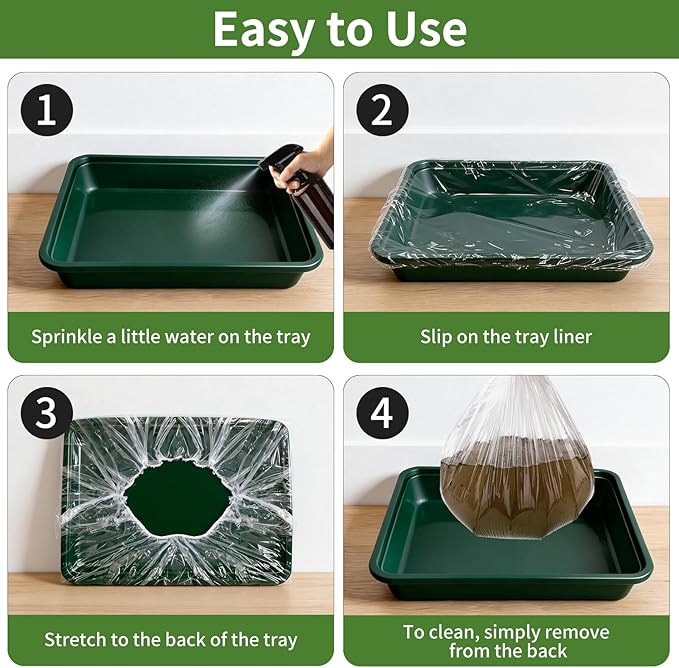 Easy to Use

1

Sprinkle a little water on the tray

2

Slip on the tray liner

3

Stretch to the back of the tray

4

To clean, simply remove from the back