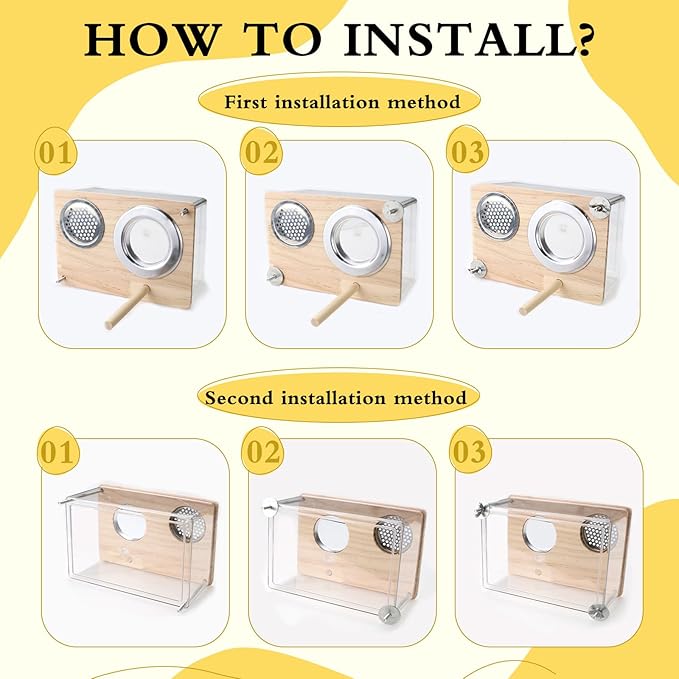 HOW TO INSTALL?

First installation method

01

02

03

Second installation method

01

02

03