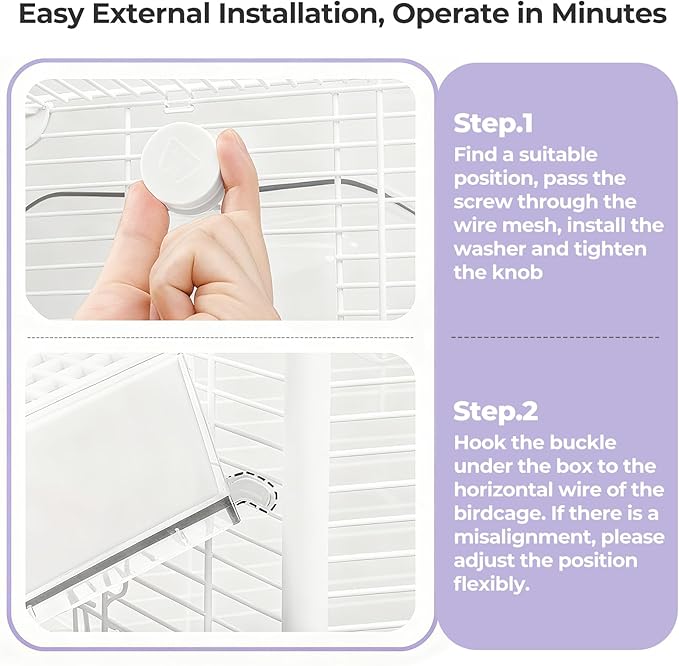 Easy External Installation, Operate in Minutes

Step.1
Find a suitable position, pass the screw through the wire mesh, install the washer and tighten the knob

Step.2
Hook the buckle under the box to the horizontal wire of the birdcage. If there is a misalignment, please adjust the position flexibly.