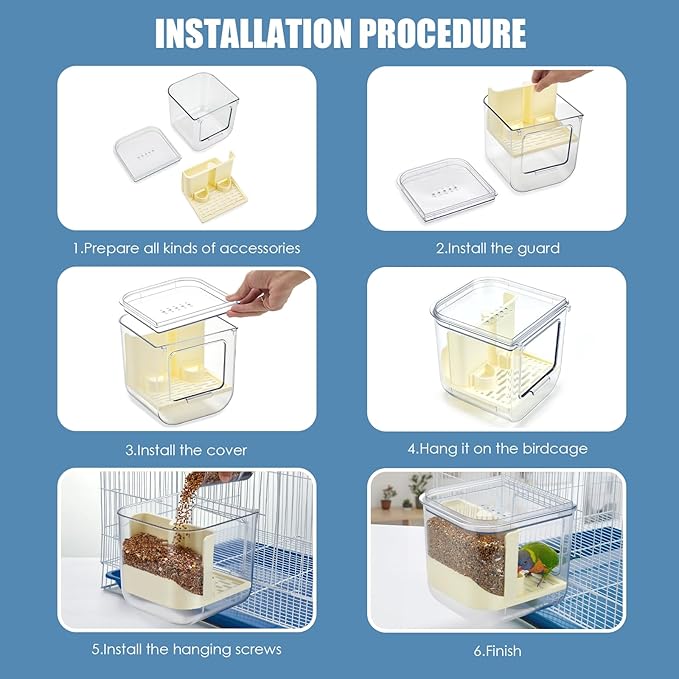 INSTALLATION PROCEDURE

1.Prepare all kinds of accessories

2.Install the guard

3.Install the cover

4.Hang it on the birdcage

5.Install the hanging screws

6.Finish