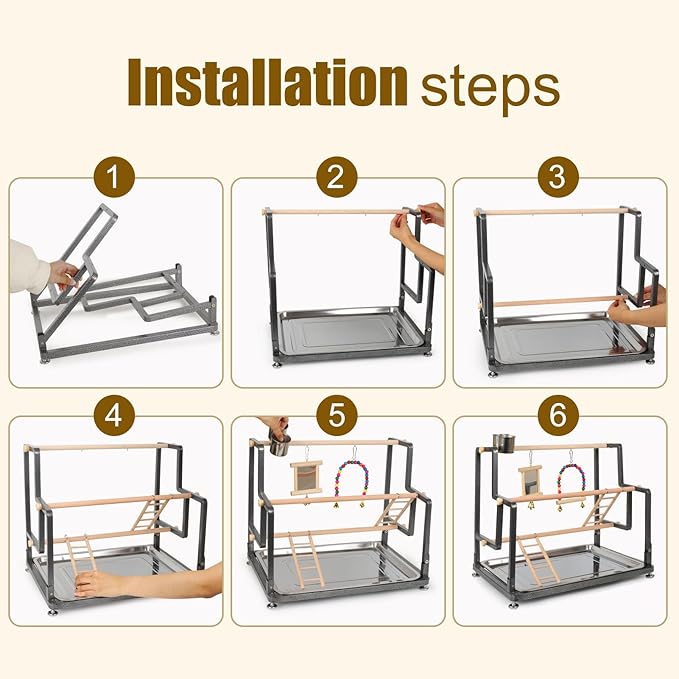 Installation steps

1

2

3

4

5

6