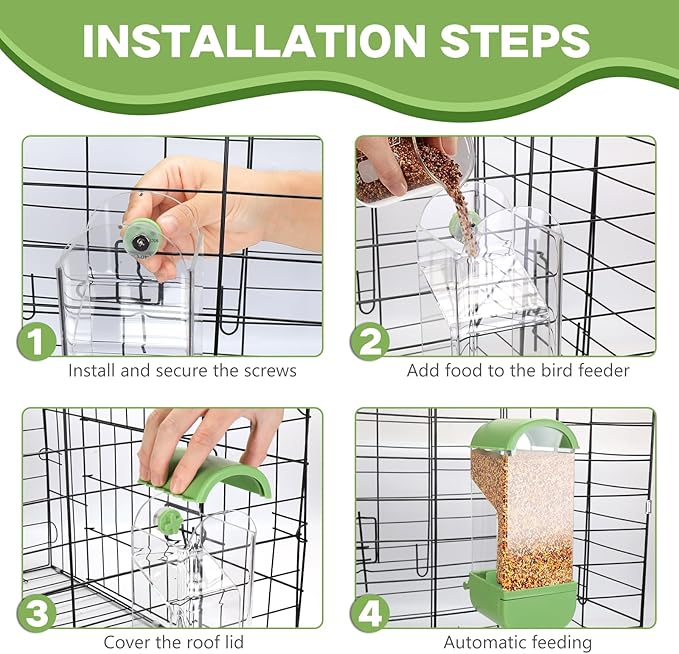 INSTALLATION STEPS

1
Install and secure the screws

2
Add food to the bird feeder

3
Cover the roof lid

4
Automatic feeding