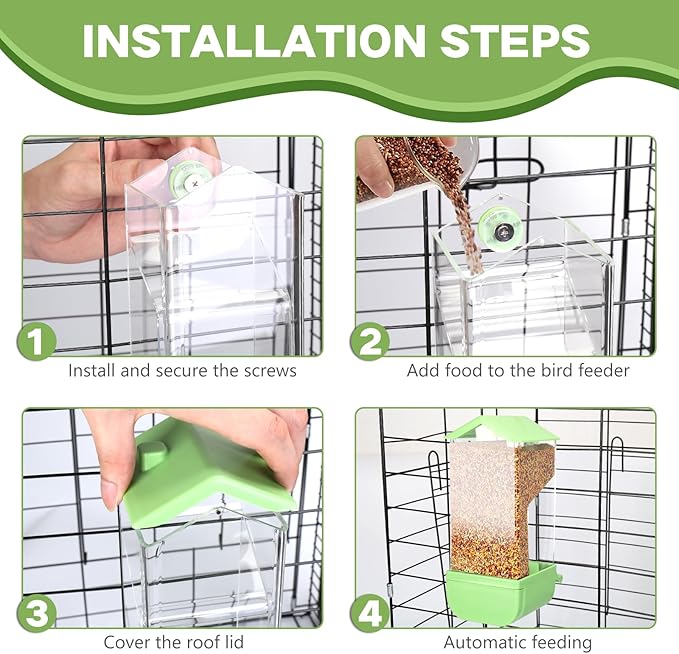 INSTALLATION STEPS

1
Install and secure the screws

2
Add food to the bird feeder

3
Cover the roof lid

4
Automatic feeding