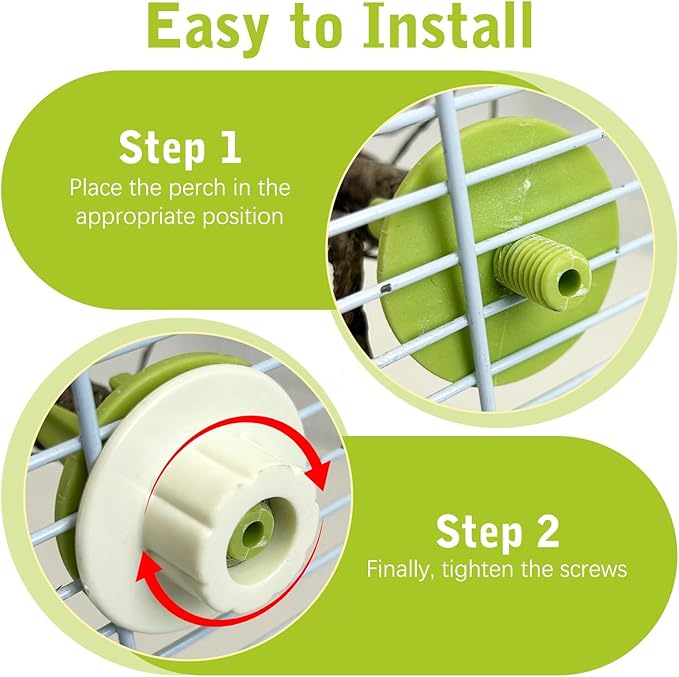 Easy to Install

Step 1
Place the perch in the appropriate position

Step 2
Finally, tighten the screws