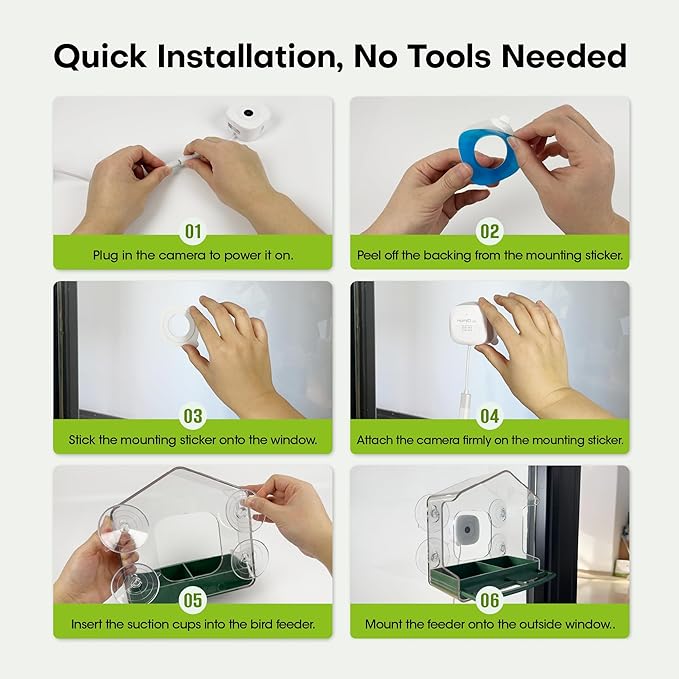 Quick Installation, No Tools Needed

01
Plug in the camera to power it on.

02
Peel off the backing from the mounting sticker.

03
Stick the mounting sticker onto the window.

04
Attach the camera firmly on the mounting sticker.

05
Insert the suction cups into the bird feeder.

06
Mount the feeder onto the outside window..