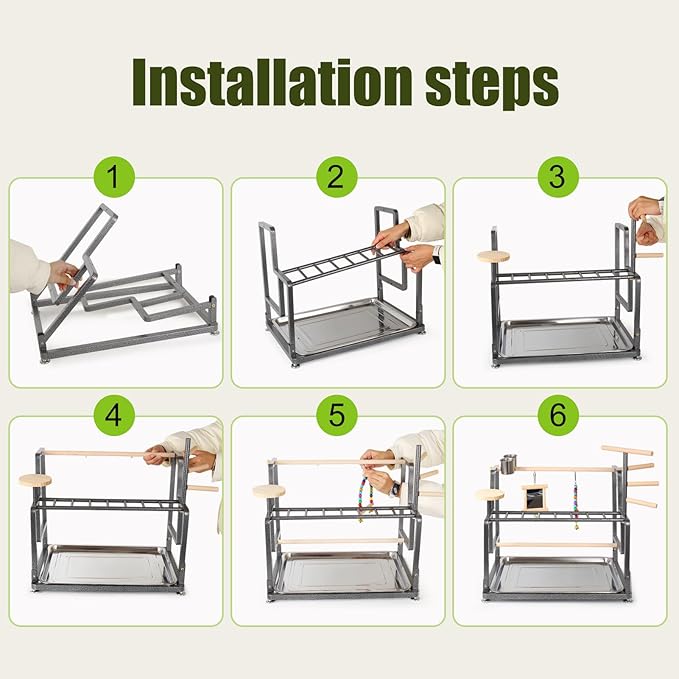 Installation steps

1

2

3

4

5

6