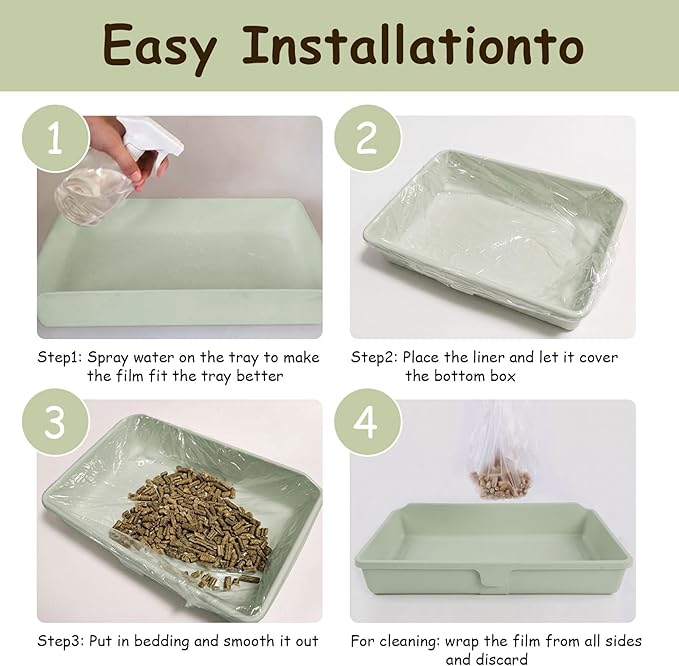 Easy Installationto

1

Step1: Spray water on the tray to make the film fit the tray better

2

Step2: Place the liner and let it cover the bottom box

3

Step3: Put in bedding and smooth it out

4

For cleaning: wrap the film from all sides and discard