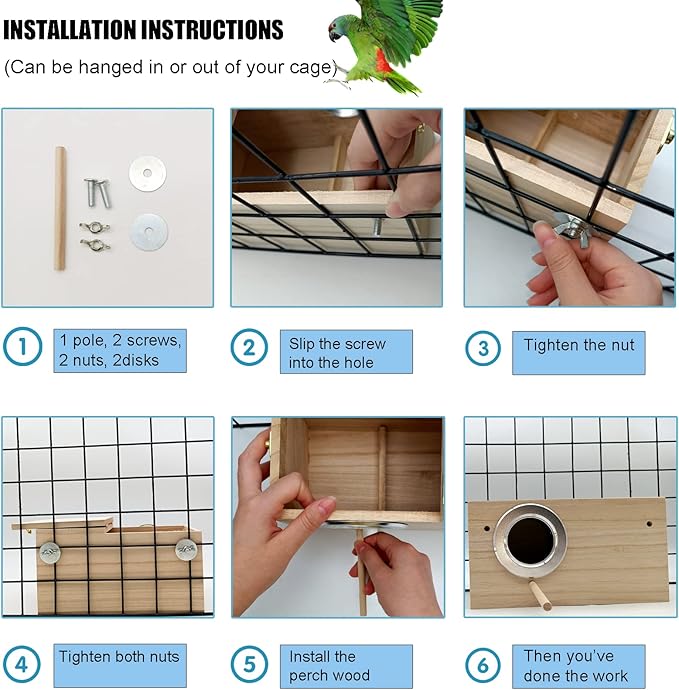 INSTALLATION INSTRUCTIONS

(Can be hanged in or out of your cage)

1 1 pole, 2 screws, 2 nuts, 2disks

2 Slip the screw into the hole

3 Tighten the nut

4 Tighten both nuts

5 Install the perch wood

6 Then you've done the work