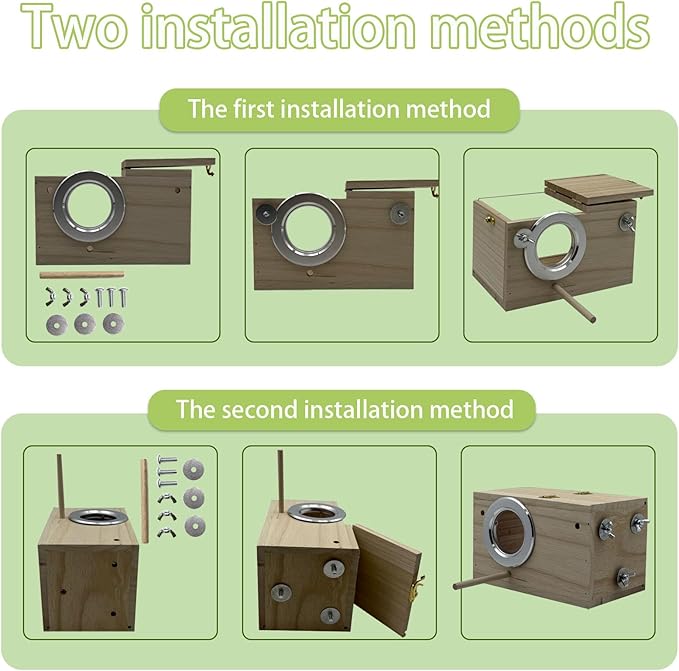 Two installation methods

The first installation method

The second installation method