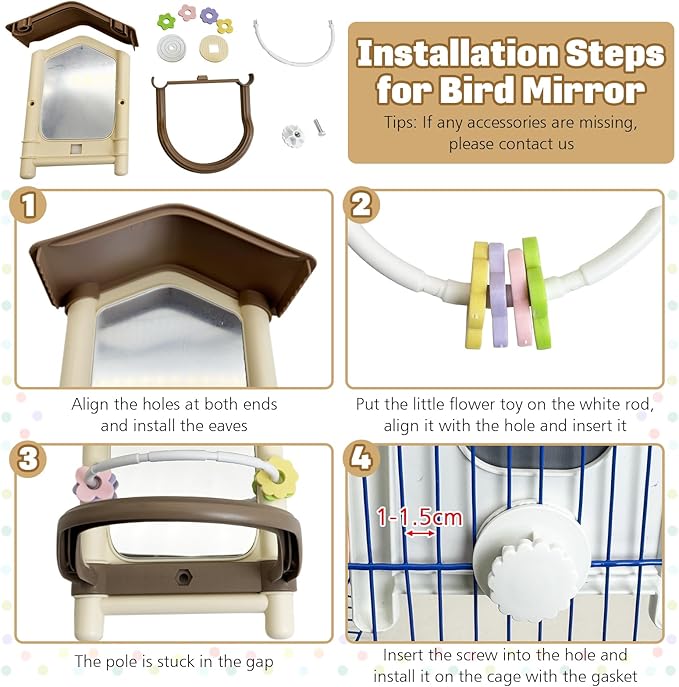 Installation Steps for Bird Mirror

Tips: If any accessories are missing, please contact us

1

Align the holes at both ends and install the eaves

2

Put the little flower toy on the white rod, align it with the hole and insert it

3

The pole is stuck in the gap

4

1-1.5cm

Insert the screw into the hole and install it on the cage with the gasket