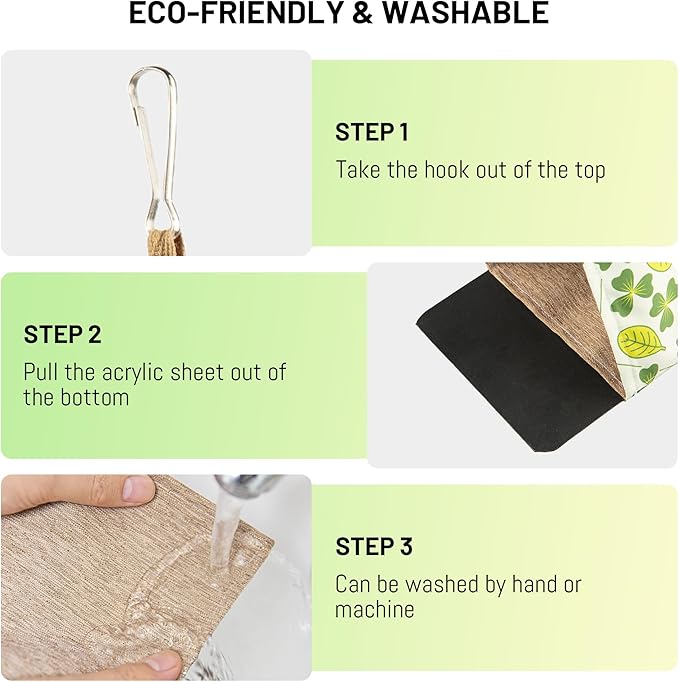 ECO-FRIENDLY & WASHABLE

STEP 1
Take the hook out of the top

STEP 2
Pull the acrylic sheet out of the bottom

STEP 3
Can be washed by hand or machine