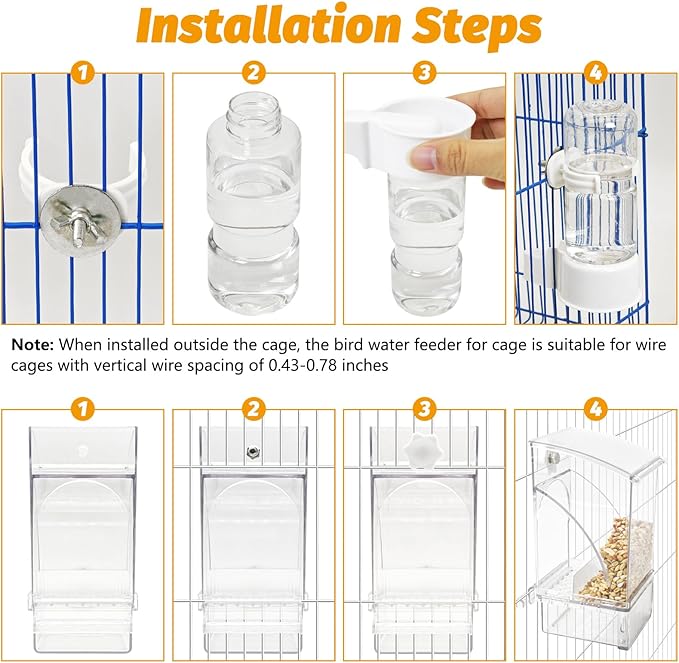 Installation Steps

1

2

3

4

Note: When installed outside the cage, the bird water feeder for cage is suitable for wire cages with vertical wire spacing of 0.43-0.78 inches

1

2

3

4