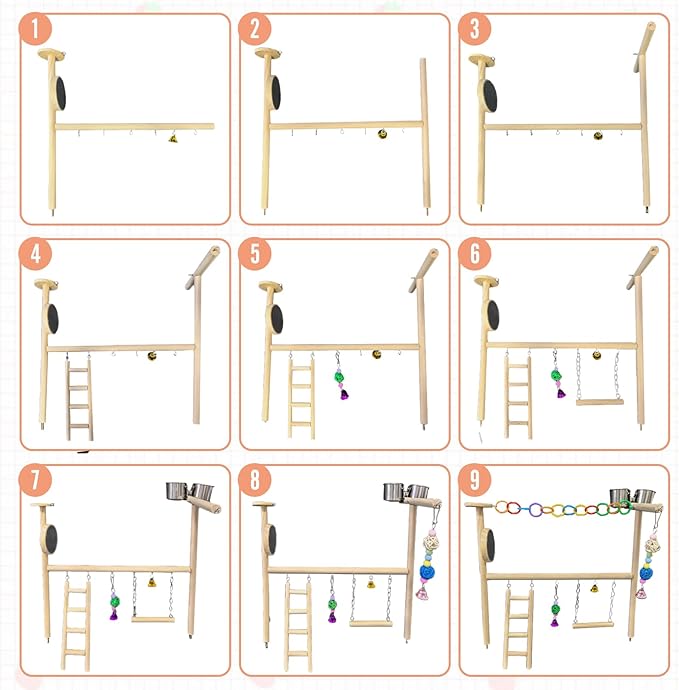 1

2

3

4

5

6

7

8

9