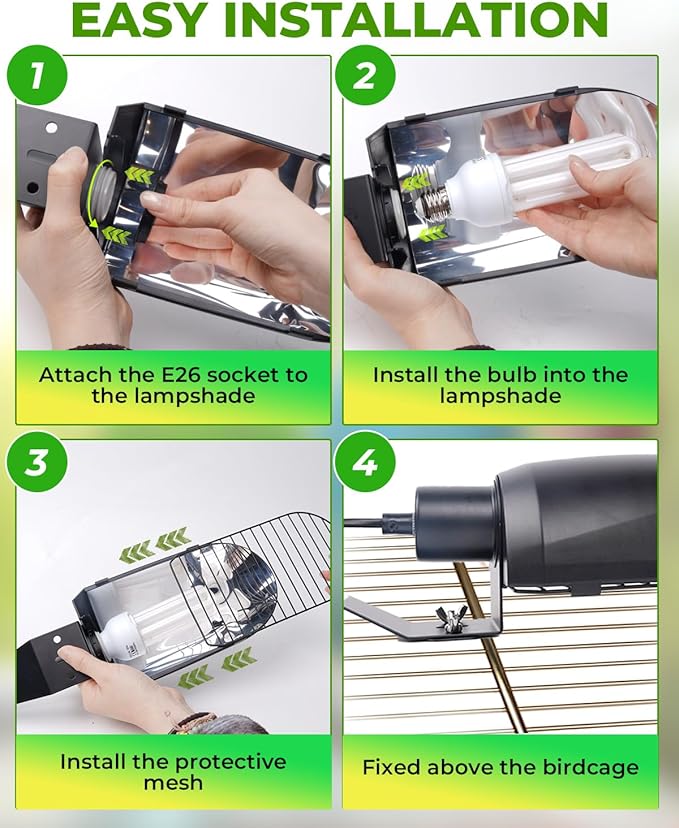 EASY INSTALLATION

1

Attach the E26 socket to the lampshade

2

Install the bulb into the lampshade

3

Install the protective mesh

4

Fixed above the birdcage