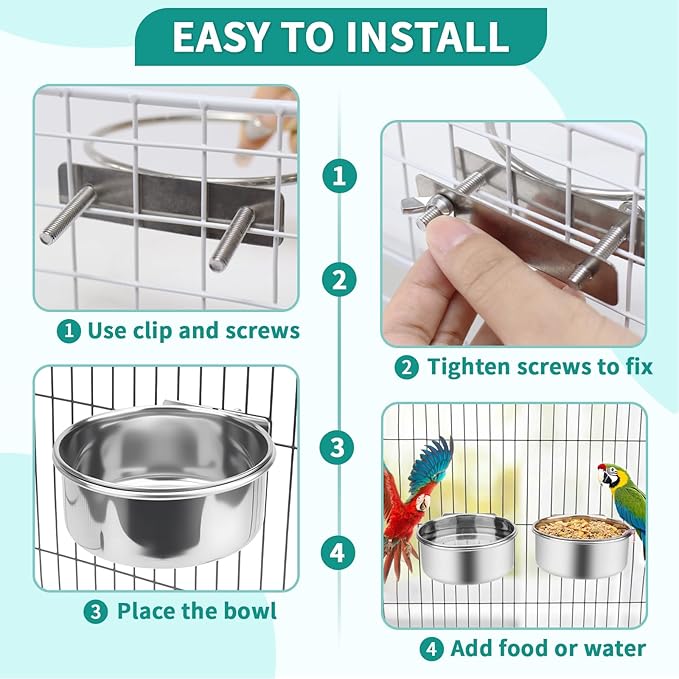 EASY TO INSTALL

1

2

3

4

1 Use clip and screws

2 Tighten screws to fix

3 Place the bowl

4 Add food or water