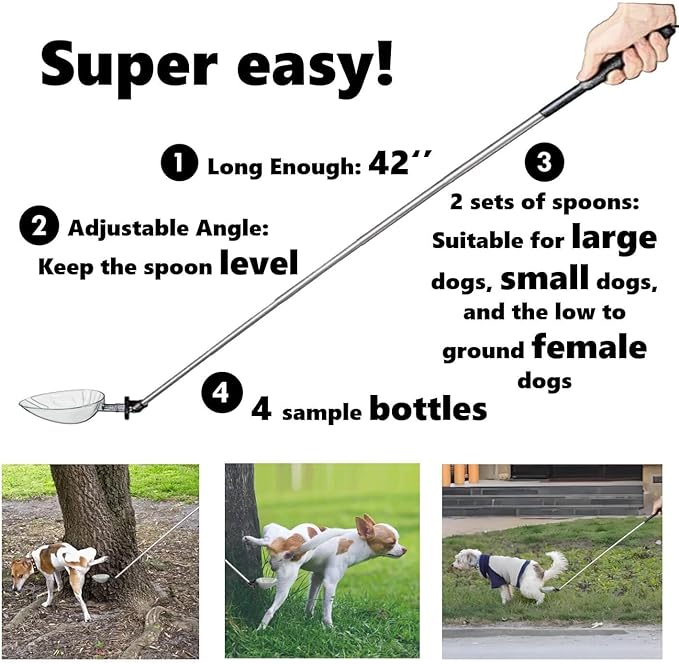 Super easy!

1 Long Enough: 42''

2 Adjustable Angle: Keep the spoon level

3 2 sets of spoons: Suitable for large dogs, small dogs, and the low to ground female dogs

4 4 sample bottles