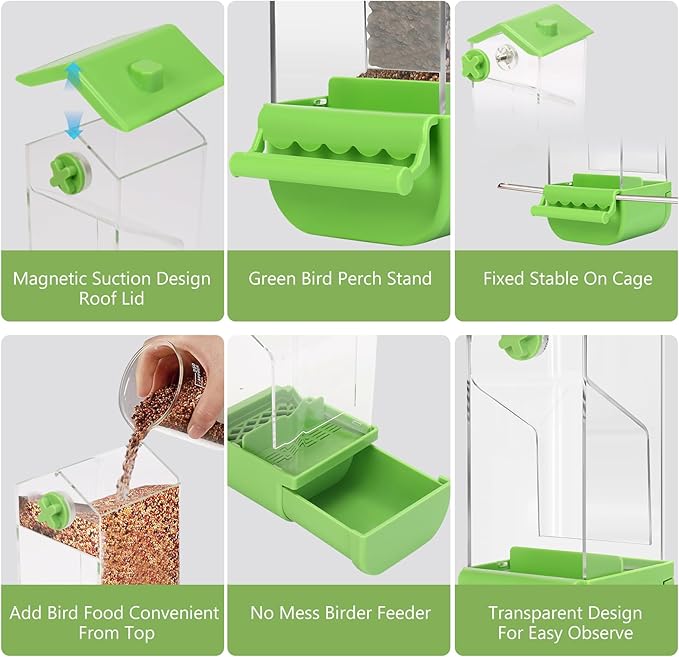 Magnetic Suction Design Roof Lid

Green Bird Perch Stand

Fixed Stable On Cage

Add Bird Food Convenient From Top

No Mess Birder Feeder

Transparent Design For Easy Observe